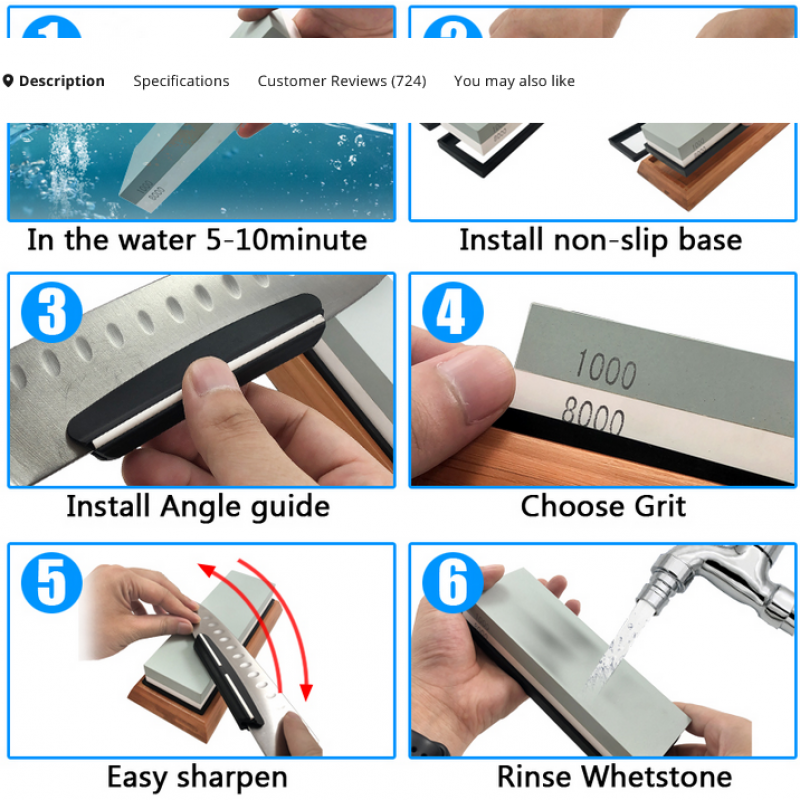 Description Specifications Customer Reviews (724) You may also like

1000
8000

In the water 5-10minute

Install non-slip base

3

Install Angle guide

4

1000
8000

Choose Grit

5

Easy sharpen

6

Rinse Whetstone